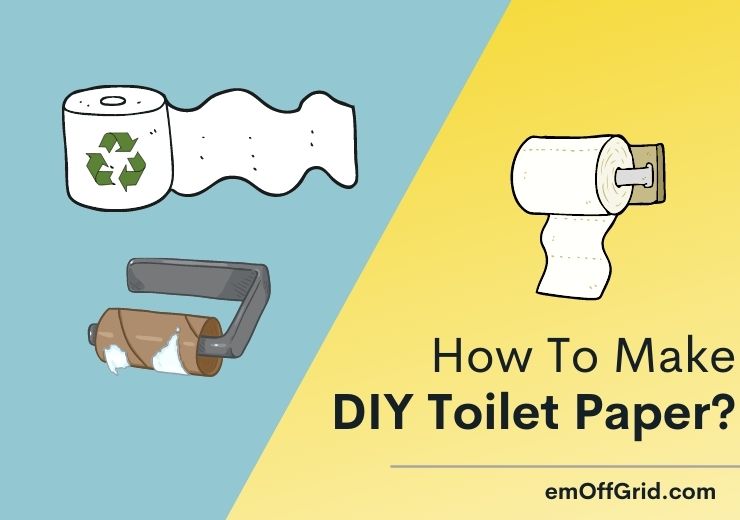 How To Make
DIY Toilet Paper?

emOffGrid.com